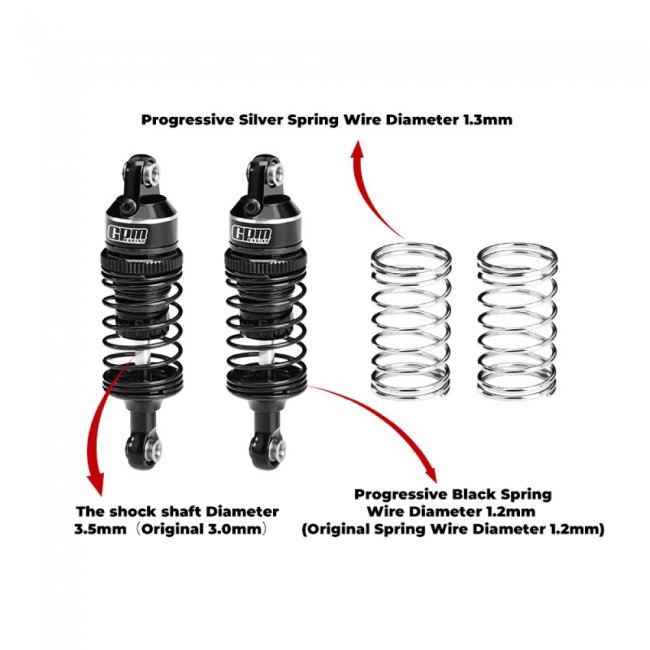 Progressive Silver Spring Wire Diameter 1.3mm

GPM RACING

GPM RACING

The shock shaft Diameter 3.5mm（Original 3.0mm）

Progressive Black Spring Wire Diameter 1.2mm (Original Spring Wire Diameter 1.2mm)